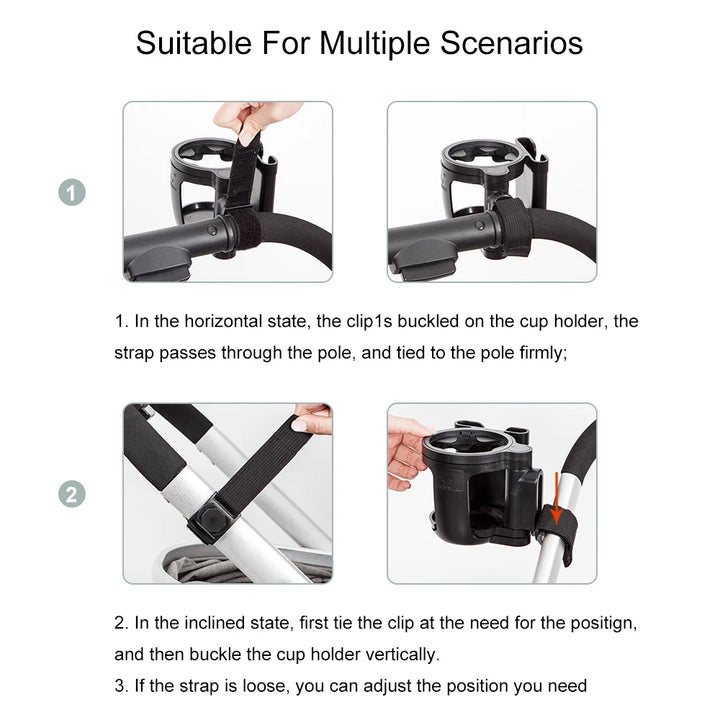 Suitable For Multiple Scenarios

1

1. In the horizontal state, the clip1s buckled on the cup holder, the strap passes through the pole, and tied to the pole firmly;

2

2. In the inclined state, first tie the clip at the need for the positign, and then buckle the cup holder vertically.

3. If the strap is loose, you can adjust the position you need